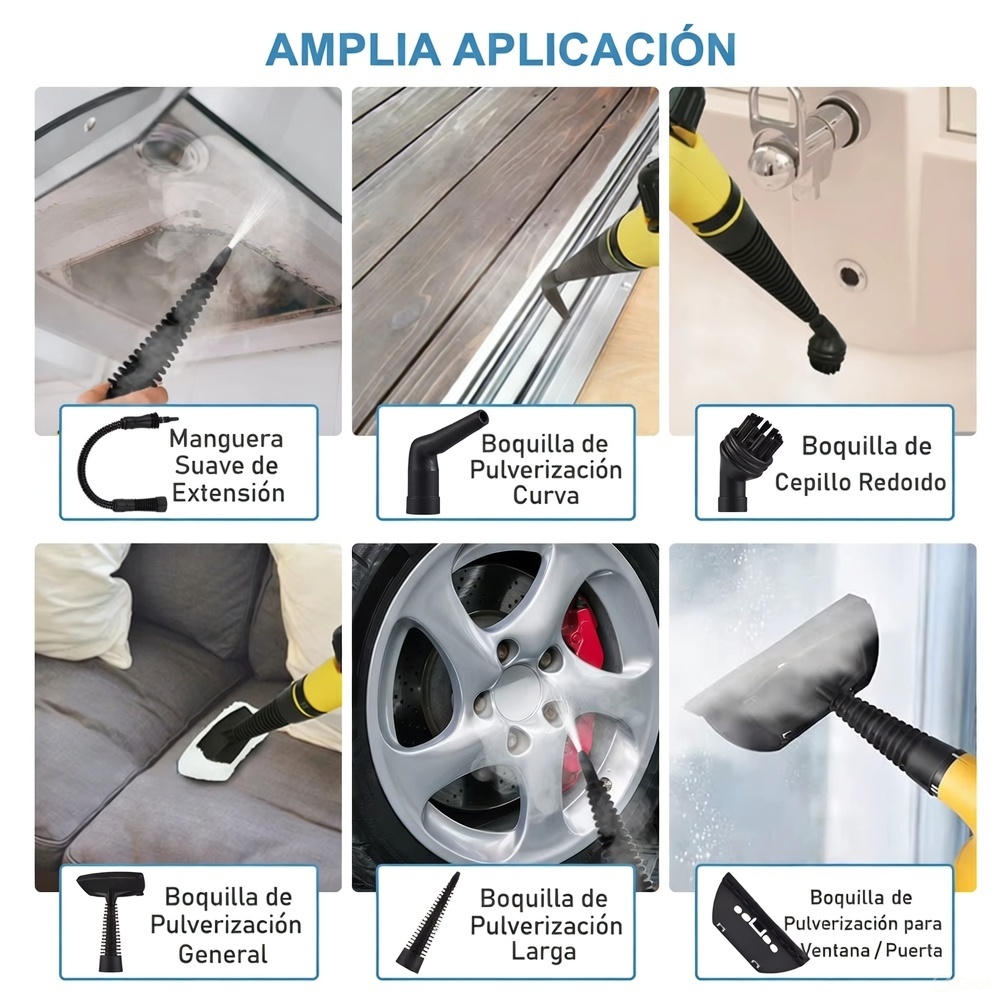 AMPLIA APLICACIÓN

Manguera Suave de Extensión

Boquilla de Pulverización Curva

Boquilla de Cepillo Redoıdo

Boquilla de Pulverización General

Boquilla de Pulverización Larga

Boquilla de Pulverización para Ventana / Puerta